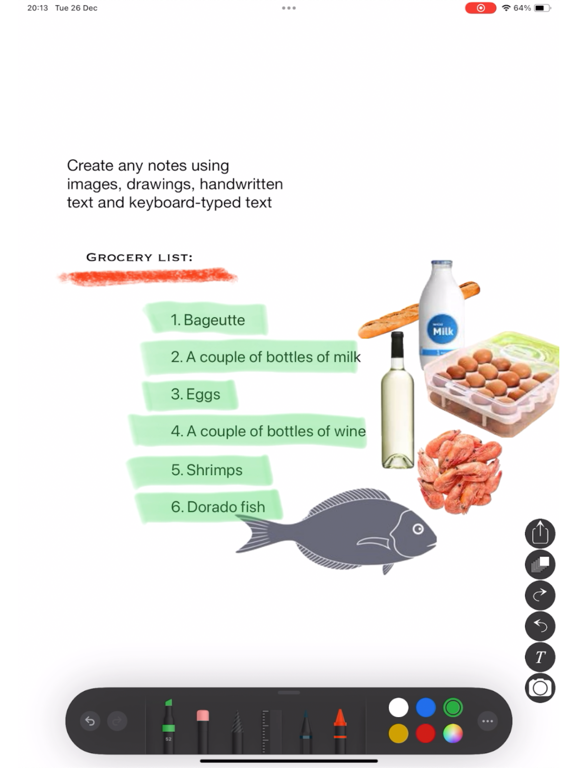 20:13 Tue 26 Dec

64%

Create any notes using images, drawings, handwritten text and keyboard-typed text

GROCERY LIST:

1. Bageutte

2. A couple of bottles of milk

3. Eggs

4. A couple of bottles of wine

5. Shrimps

6. Dorado fish

Milk

T